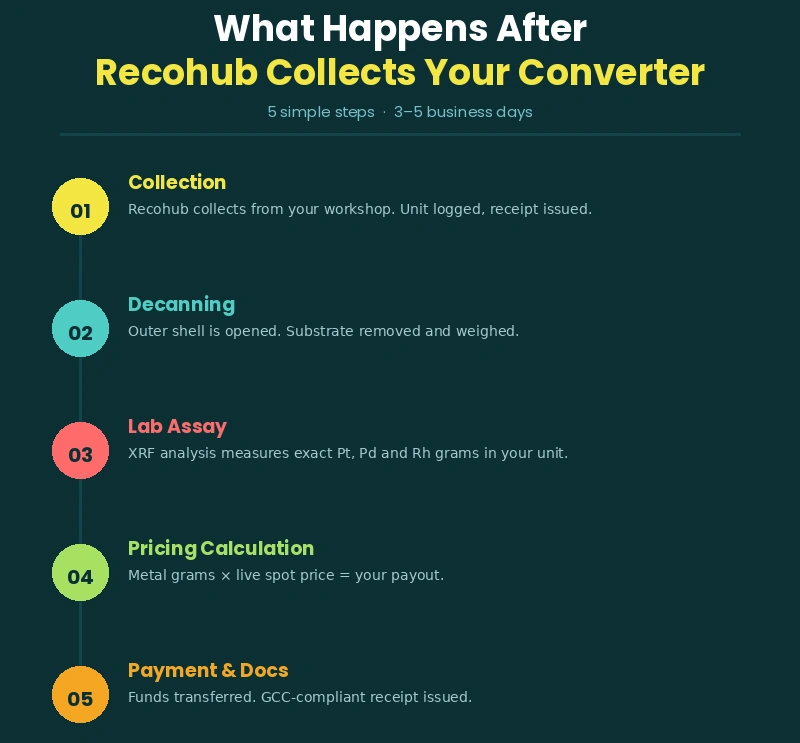 What Happens After
Recohub Collects Your Converter

5 simple steps · 3–5 business days

01
Collection
Recohub collects from your workshop. Unit logged, receipt issued.

02
Decanning
Outer shell is opened. Substrate removed and weighed.

03
Lab Assay
XRF analysis measures exact Pt, Pd and Rh grams in your unit.

04
Pricing Calculation
Metal grams × live spot price = your payout.

05
Payment & Docs
Funds transferred. GCC-compliant receipt issued.